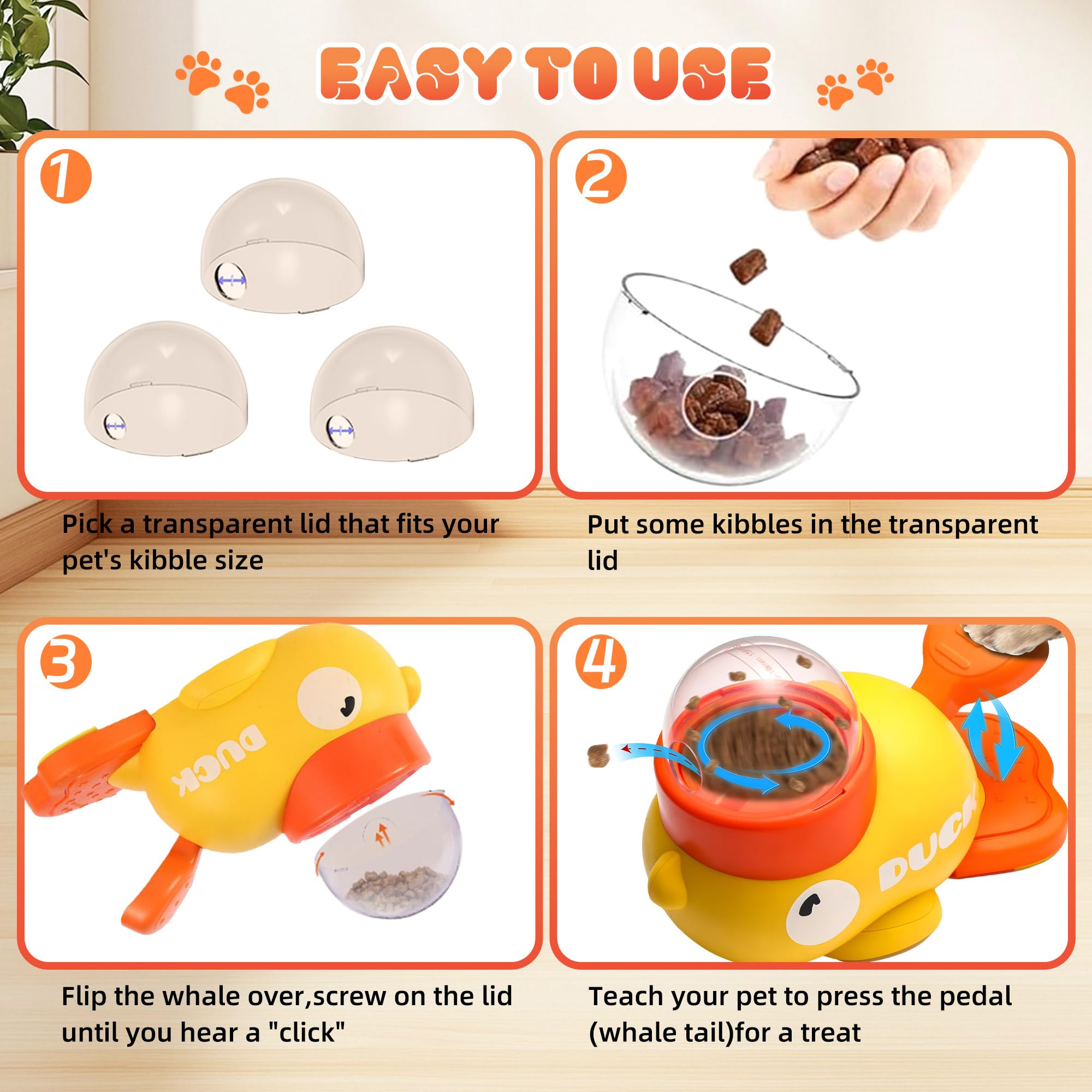 EASY TO USE

1

Pick a transparent lid that fits your pet's kibble size

2

Put some kibbles in the transparent lid

3

DUCK

Flip the whale over,screw on the lid until you hear a "click"

4

DUCK

Teach your pet to press the pedal (whale tail)for a treat